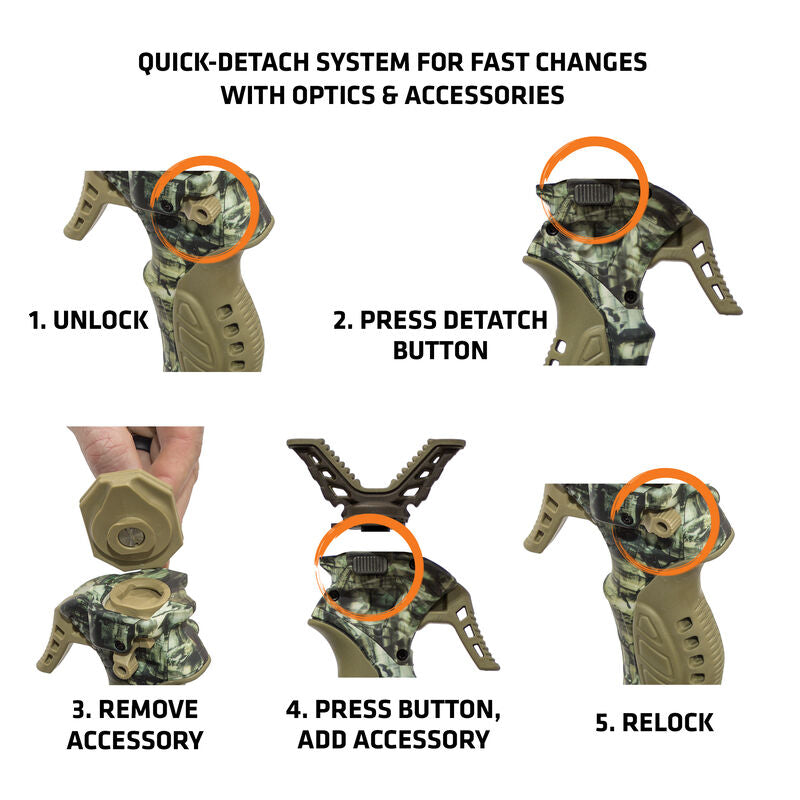 QUICK-DETACH SYSTEM FOR FAST CHANGES WITH OPTICS & ACCESSORIES

1. UNLOCK

2. PRESS DETATCH BUTTON

3. REMOVE ACCESSORY

4. PRESS BUTTON, ADD ACCESSORY

5. RELOCK