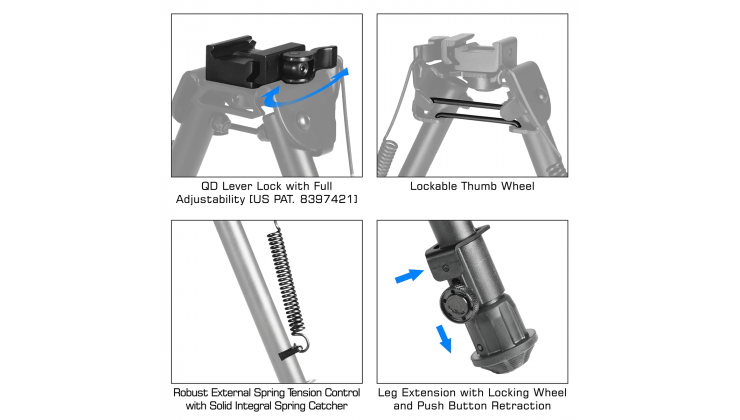 QD Lever Lock with Full Adjustability [US PAT. 8397421]

Lockable Thumb Wheel

Robust External Spring Tension Control with Solid Integral Spring Catcher

Leg Extension with Locking Wheel and Push Button Retraction