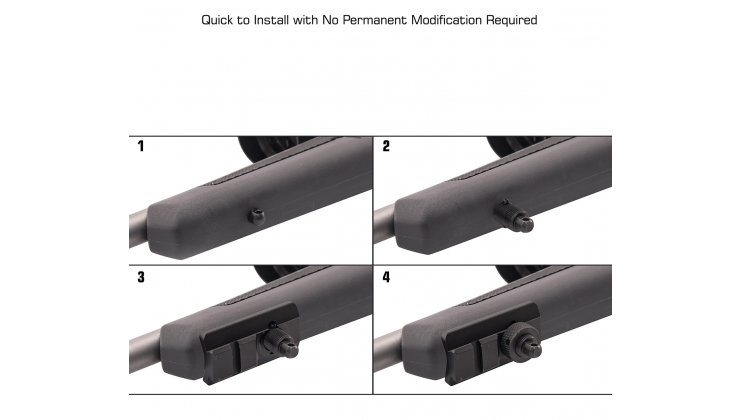 Quick to Install with No Permanent Modification Required

1

2

3

4